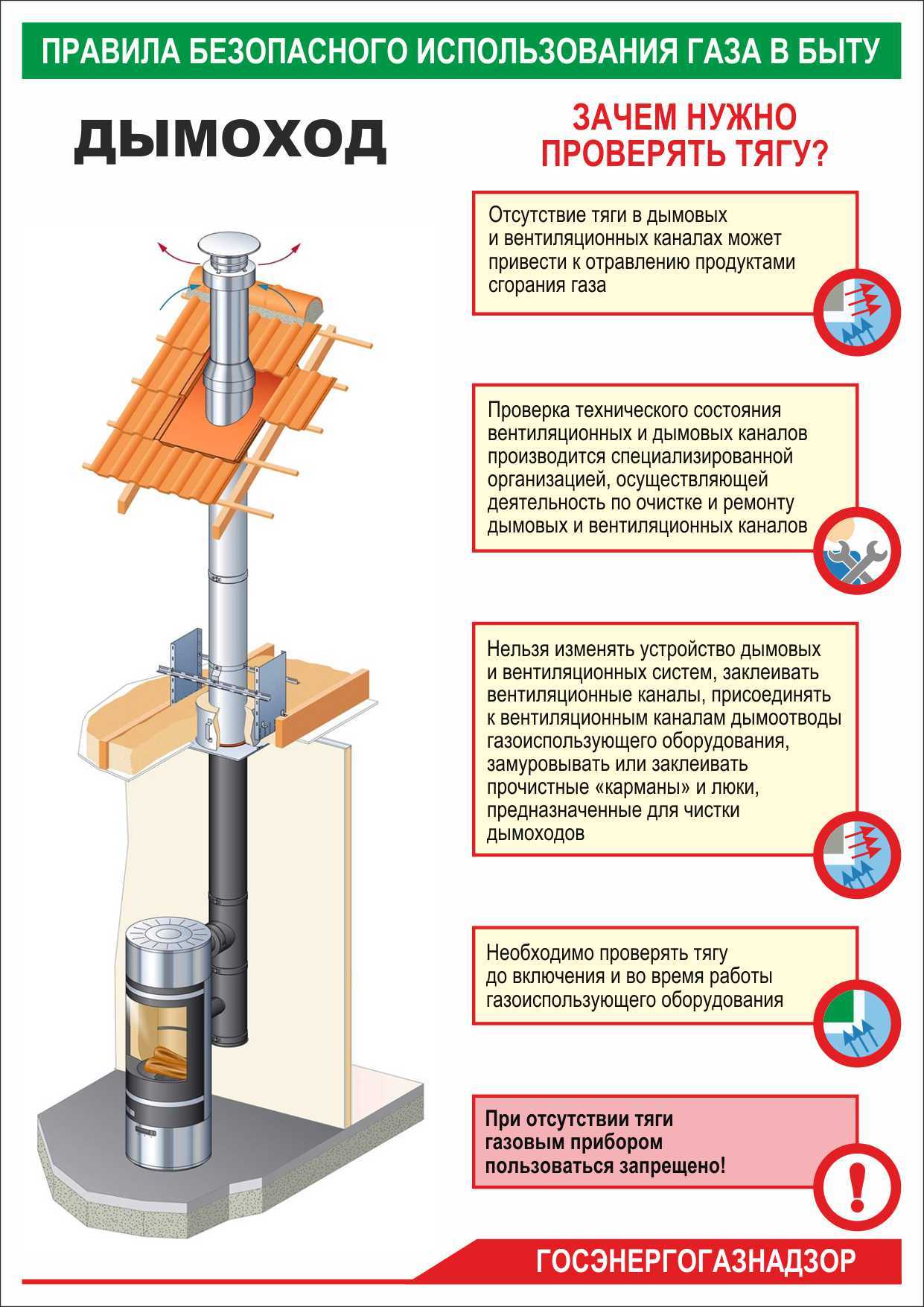 ПРАВИЛА БЕЗОПАСНОГО ИСПОЛЬЗОВАНИЯ ГАЗА В БЫТУ

ДЫМОХОД

ЗАЧЕМ НУЖНО ПРОВЕРЯТЬ ТЯГУ?

Отсутствие тяги в дымовых и вентиляционных каналах может привести к отравлению продуктами сгорания газа

Проверка технического состояния вентиляционных и дымовых каналов производится специализированной организацией, осуществляющей деятельность по очистке и ремонту дымовых и вентиляционных каналов

Нельзя изменять устройство дымовых и вентиляционных систем, заклеивать вентиляционные каналы, присоединять к вентиляционным каналам дымоотводы газоиспользующего оборудования, замуровывать или заклеивать прочистные «карманы» и люки, предназначенные для чистки дымоходов

Необходимо проверять тягу до включения и во время работы газоиспользующего оборудования

При отсутствии тяги газовым прибором пользоваться запрещено!

ГОСЭНЕРГОГАЗНАДЗОР