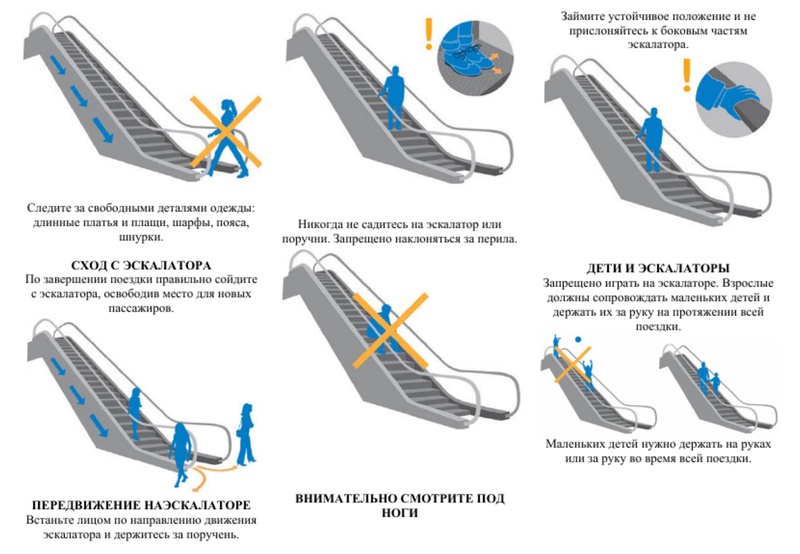 Следите за свободными деталями одежды: длинные платья и плащи, шарфы, пояса, шнурки.

СХОД С ЭСКАЛАТОРА
По завершении поездки правильно сойдите с эскалатора, освободив место для новых пассажиров.

ПЕРЕДВИЖЕНИЕ НАЭСКАЛАТОРЕ
Встаньте лицом по направлению движения эскалатора и держитесь за поручень.

Никогда не садитесь на эскалатор или поручни. Запрещено наклоняться за перила.

ВНИМАТЕЛЬНО СМОТРИТЕ ПОД НОГИ

Займите устойчивое положение и не прислоняйтесь к боковым частям эскалатора.

ДЕТИ И ЭСКАЛАТОРЫ
Запрещено играть на эскалаторе. Взрослые должны сопровождать маленьких детей и держать их за руку на протяжении всей поездки.

Маленьких детей нужно держать на руках или за руку во время всей поездки.