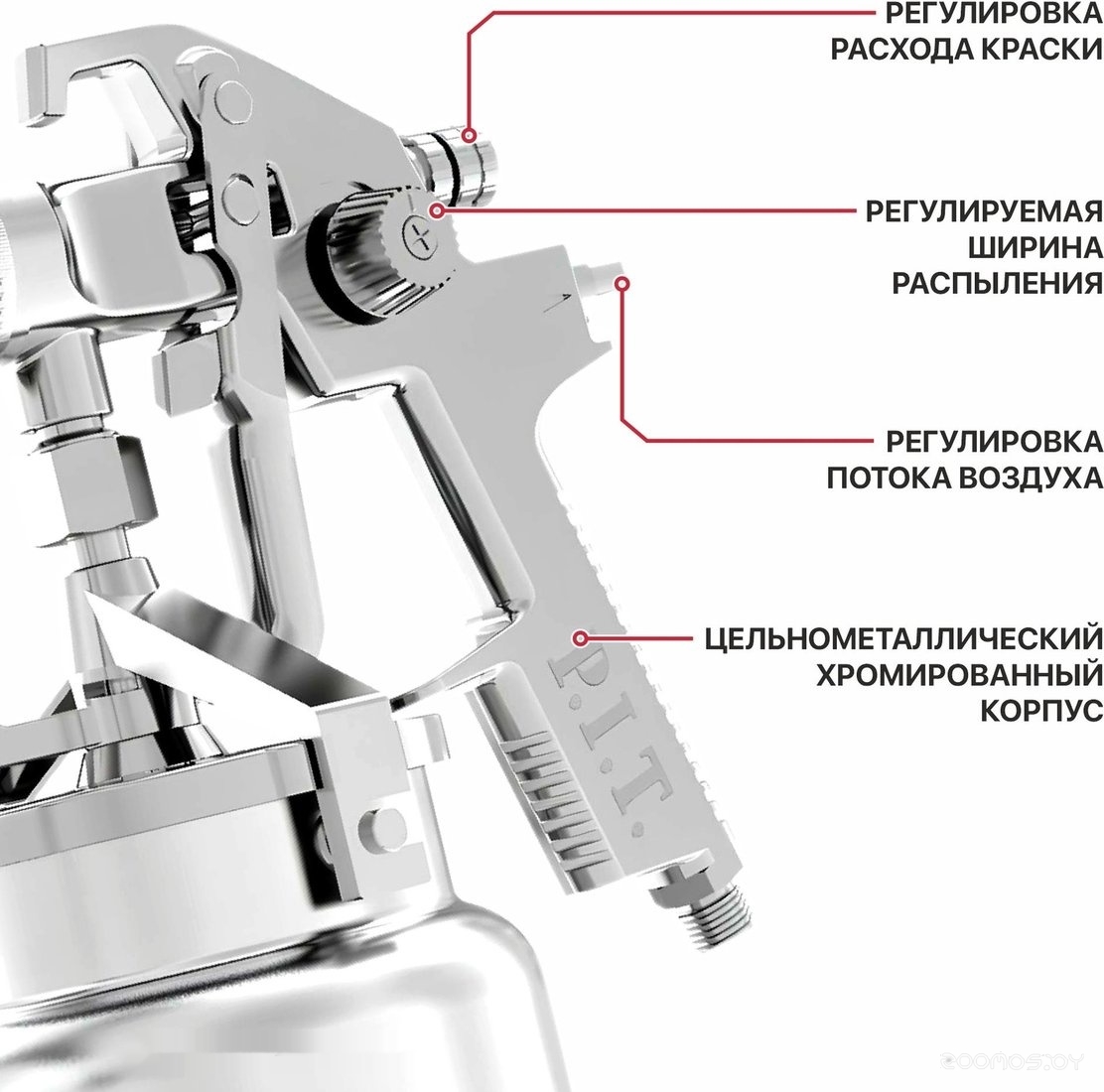 РЕГУЛИРОВКА РАСХОДА КРАСКИ

РЕГУЛИРУЕМАЯ ШИРИНА РАСПЫЛЕНИЯ

РЕГУЛИРОВКА ПОТОКА ВОЗДУХА

ЦЕЛЬНОМЕТАЛЛИЧЕСКИЙ ХРОМИРОВАННЫЙ КОРПУС

P.I.T.

zoomos.by