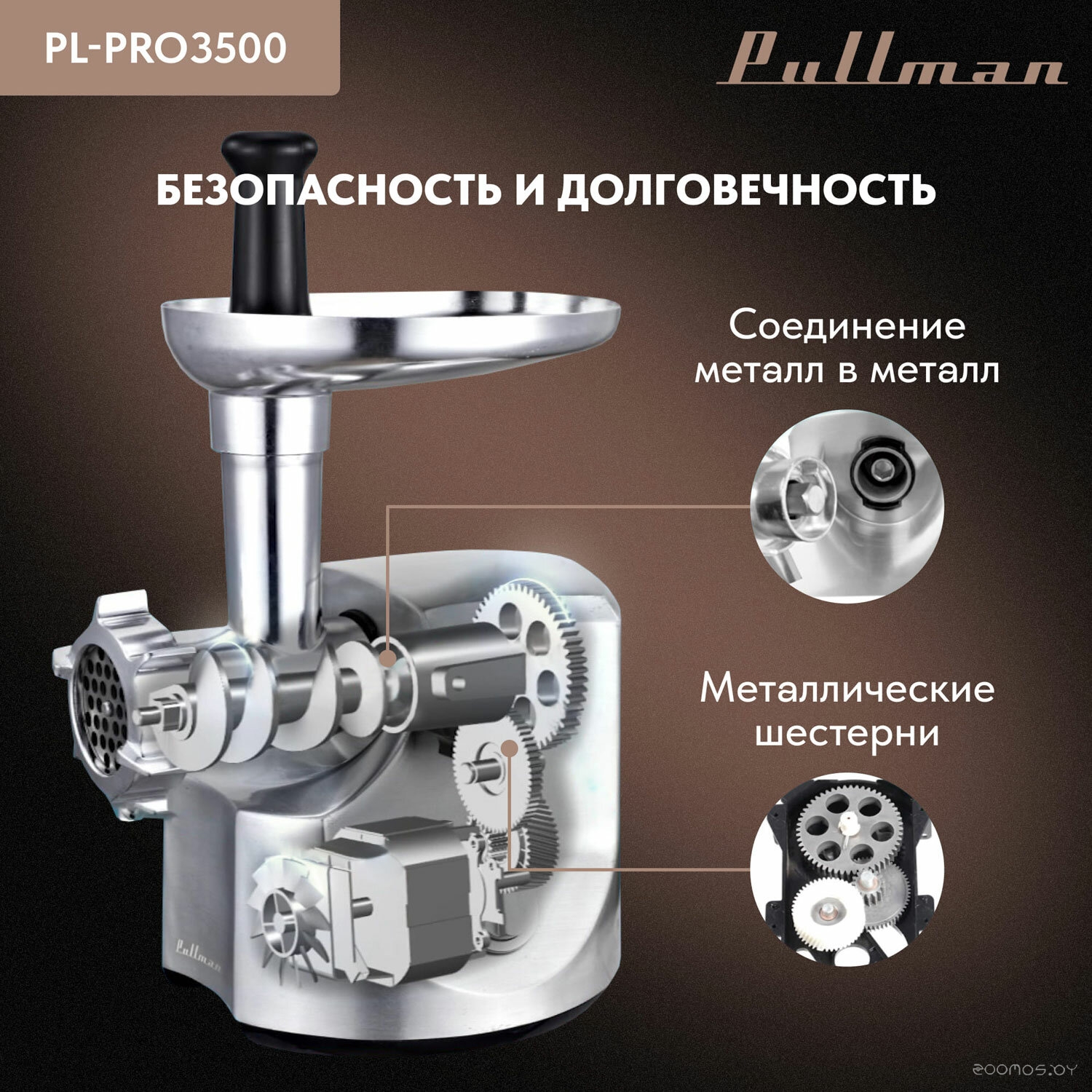 PL-PRO3500

Pullman

БЕЗОПАСНОСТЬ И ДОЛГОВЕЧНОСТЬ

Соединение металл в металл

Металлические шестерни

Pullman

zoomos.by