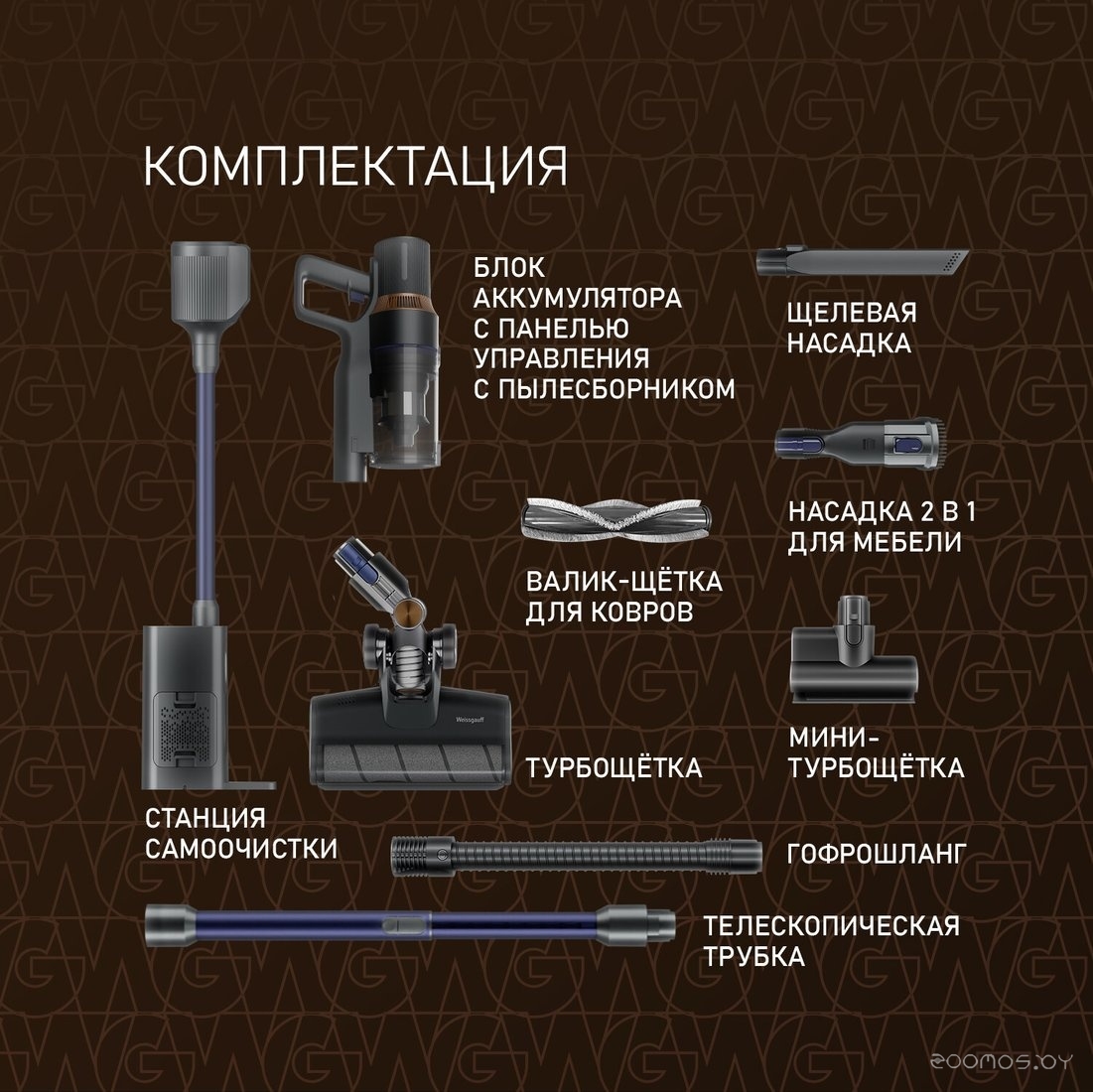 КОМПЛЕКТАЦИЯ

БЛОК АККУМУЛЯТОРА С ПАНЕЛЬЮ УПРАВЛЕНИЯ С ПЫЛЕСБОРНИКОМ

ЩЕЛЕВАЯ НАСАДКА

НАСАДКА 2 В 1 ДЛЯ МЕБЕЛИ

ВАЛИК-ЩЁТКА ДЛЯ КОВРОВ

Weissgauff

ТУРБОЩЁТКА

МИНИ-ТУРБОЩЁТКА

СТАНЦИЯ САМООЧИСТКИ

ГОФРОШЛАНГ

ТЕЛЕСКОПИЧЕСКАЯ ТРУБКА

zoomos.by