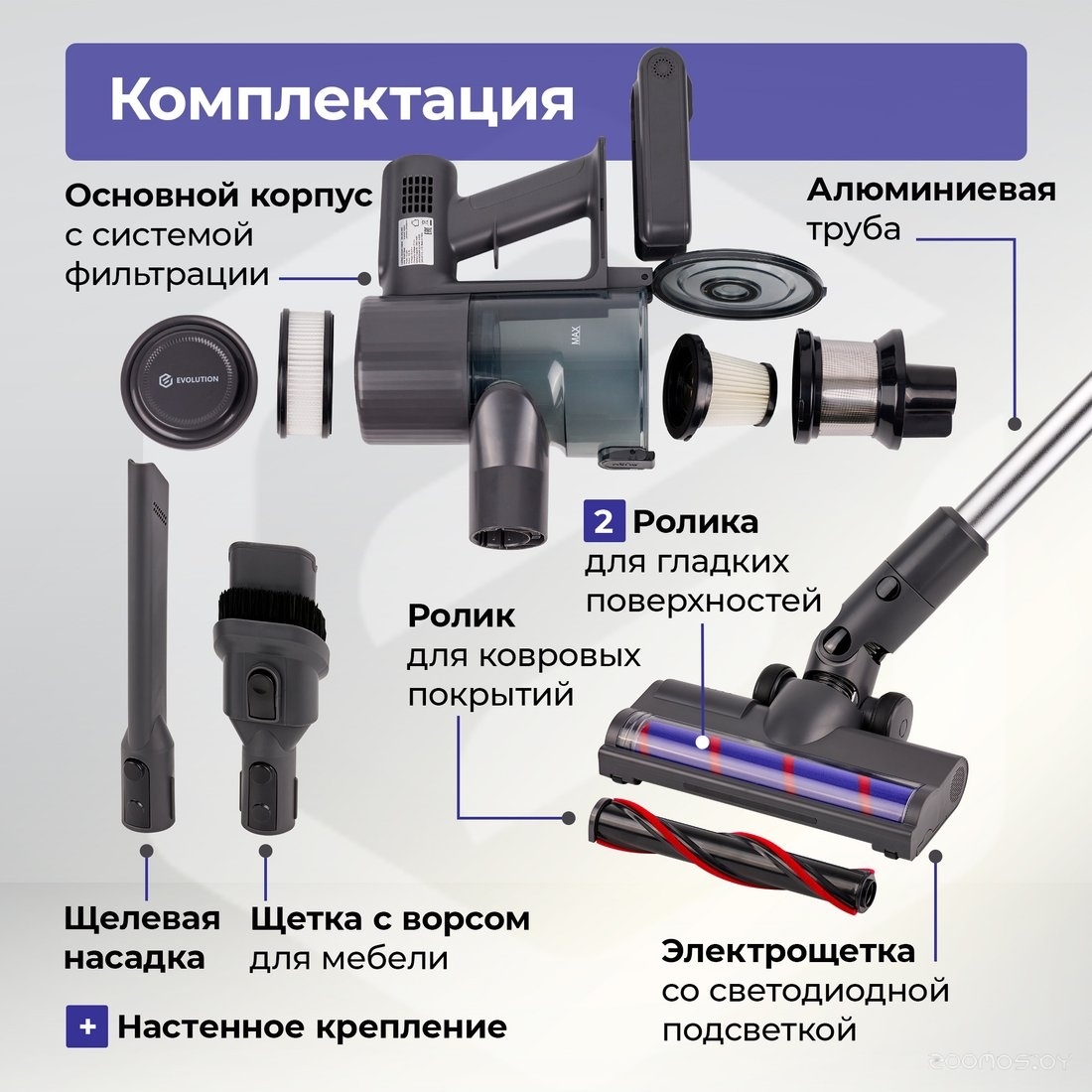 Комплектация

Основной корпус с системой фильтрации

Алюминиевая труба

EVOLUTION

MAX

2 Ролика для гладких поверхностей

Ролик для ковровых покрытий

Щелевая насадка

Щетка с ворсом для мебели

Электрощетка со светодиодной подсветкой

+ Настенное крепление

zoomos.by