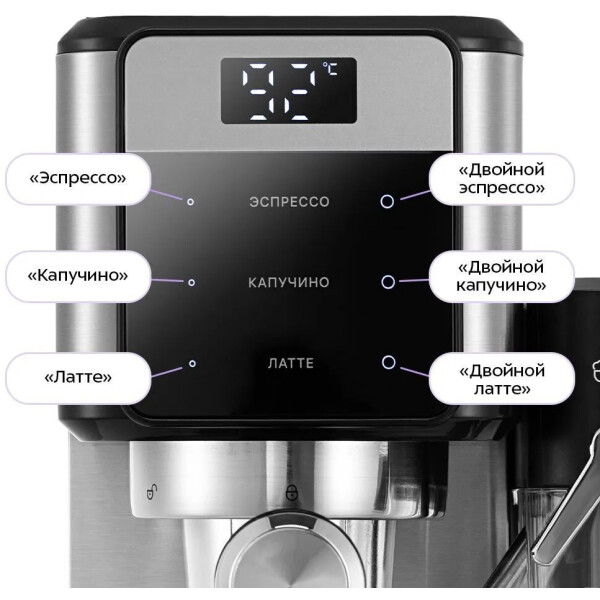 92 °C

«Эспрессо»

ЭСПРЕССО

«Двойной эспрессо»

«Капучино»

КАПУЧИНО

«Двойной капучино»

«Латте»

ЛАТТЕ

«Двойной латте»