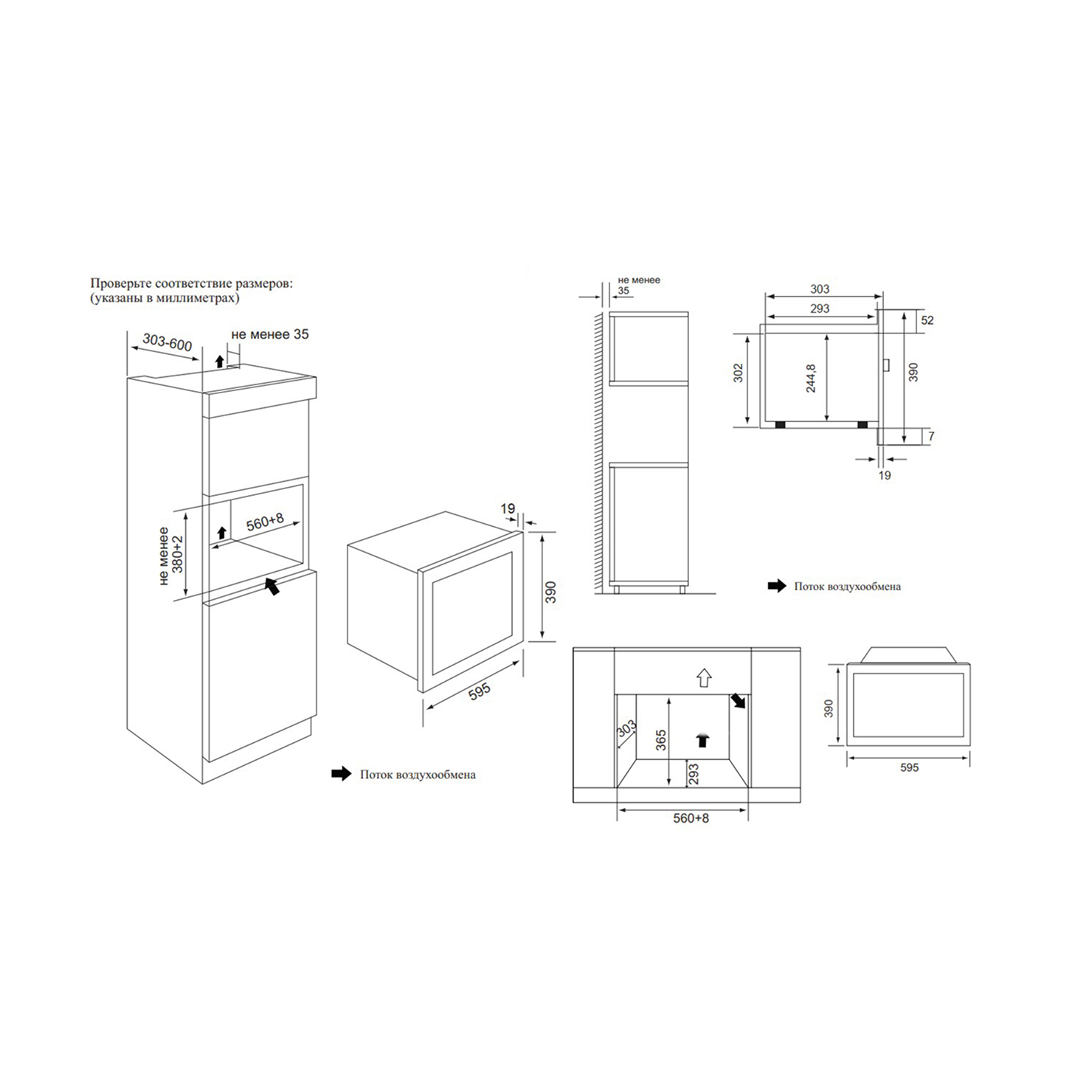 Проверьте соответствие размеров:
(указаны в миллиметрах)

303-600
не менее 35
560+8
не менее 380+2
19
390
595
Поток воздухообмена

не менее 35

303
293
52
302
244,8
390
7
19

Поток воздухообмена

303
365
293
560+8

390
595