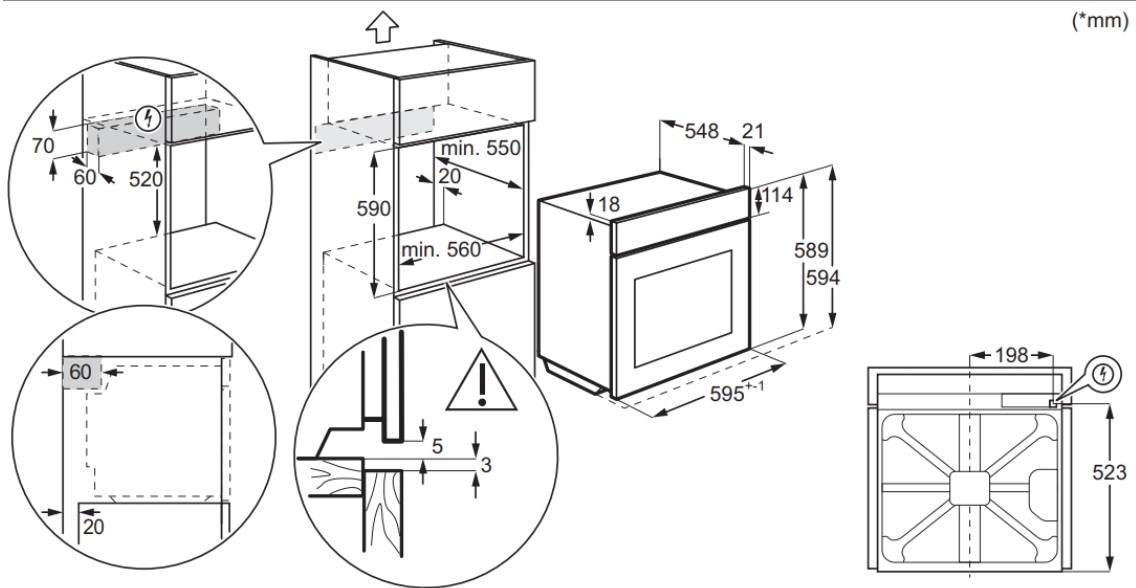 (*mm)

70
60
520
590
min. 550
20
min. 560
548
21
18
114
589
594
$595^{+-1}$
60
20
5
3
198
523