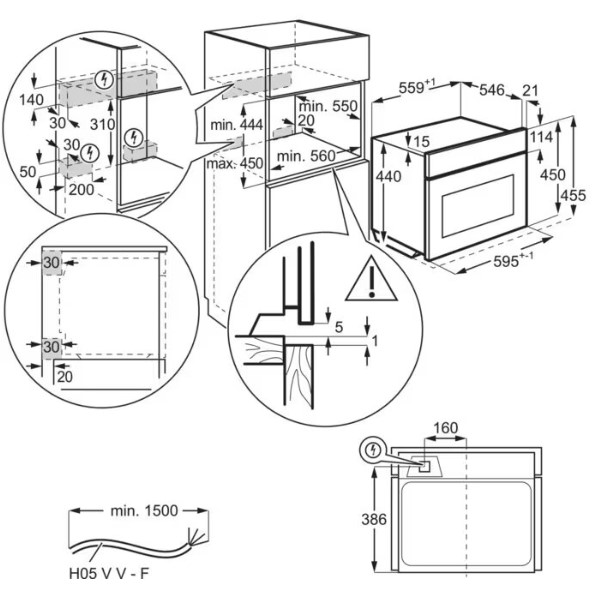 140
30
310
30
50
200
min. 444
max. 450
min. 550
20
min. 560
$559^{+1}$
546
21
15
114
440
450
455
$595^{+-1}$
30
30
20
5
1
160
386
min. 1500
H05 V V - F