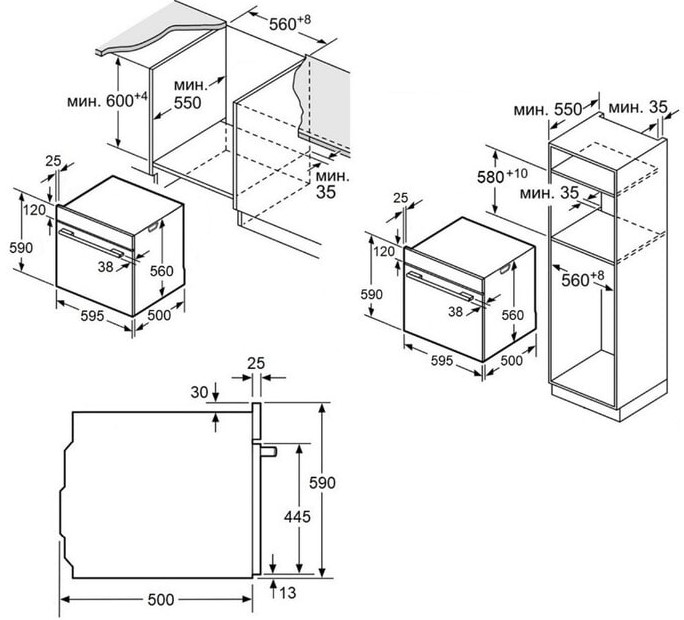 $560^{+8}$
мин. $600^{+4}$
мин. 550
мин. 35
25
120
590
38
560
595
500
мин. 550
мин. 35
$580^{+10}$
мин. 35
25
120
590
38
560
$560^{+8}$
595
500
25
30
590
445
13
500