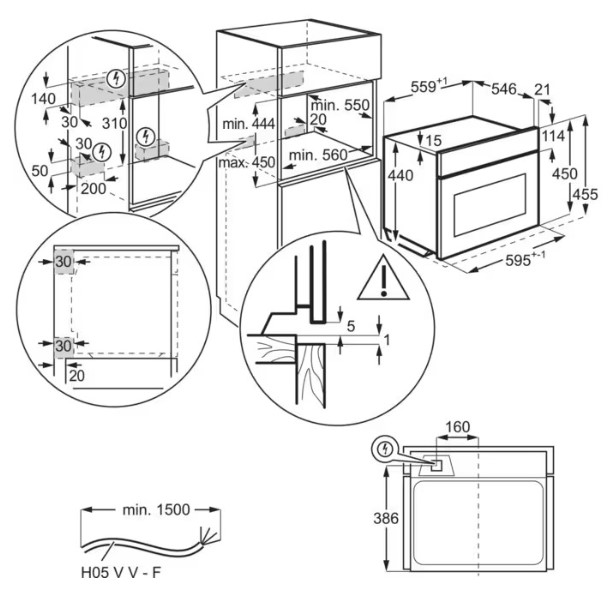 140
30
310
30
50
200
min. 444
max. 450
min. 550
20
min. 560
$559^{+1}$
546
21
15
114
440
450
455
$595^{+-1}$
30
30
20
5
1
160
386
min. 1500
H05 V V - F