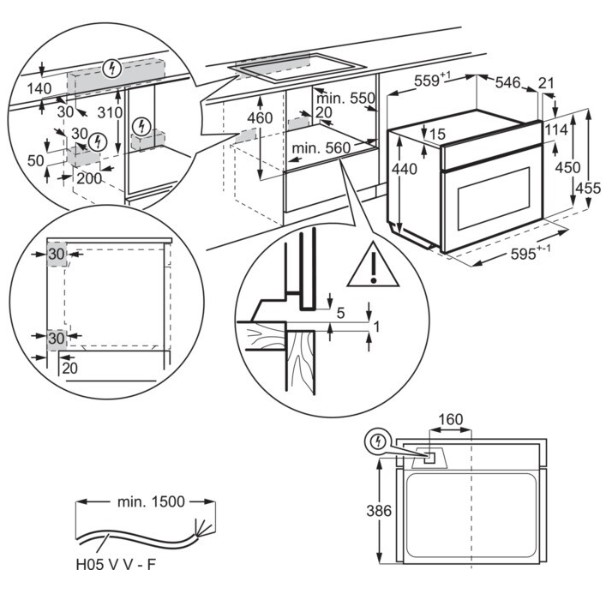 140
30
310
30
50
200
460
min. 550
20
min. 560
$559^{+1}$
546
21
15
114
440
450
455
$595^{+-1}$
30
30
20
5
1
160
386
min. 1500
H05 V V - F