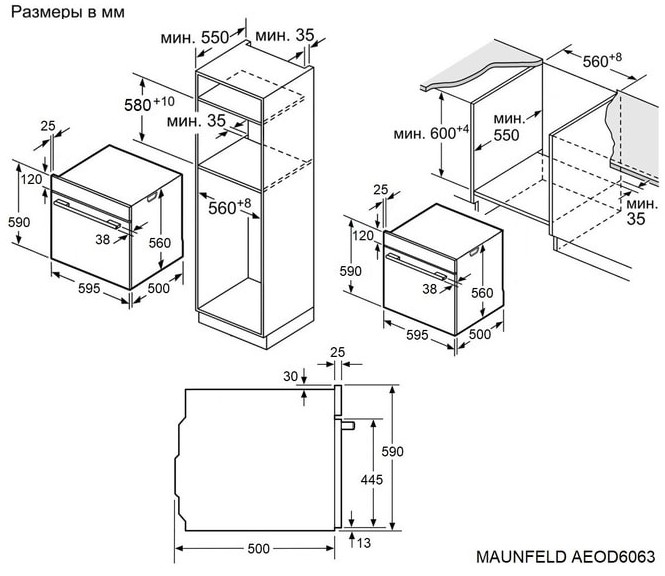 Размеры в мм

мин. 550
мин. 35
$580^{+10}$
мин. 35
$560^{+8}$
25
120
590
38
560
595
500

$560^{+8}$
мин. $600^{+4}$
мин. 550
мин. 35
25
120
590
38
560
595
500

25
30
590
445
13
500

MAUNFELD AEOD6063