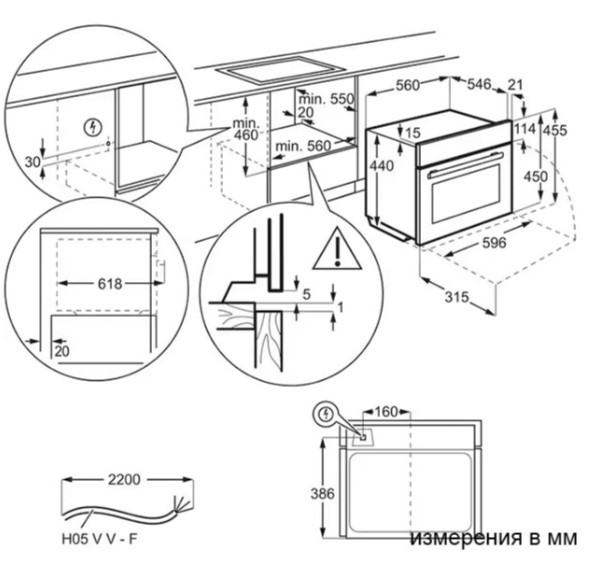 30
min. 460
min. 550
20
min. 560
560
546
21
15
114
455
440
450
596
315
618
20
5
1
160
386
2200
H05 V V - F
измерения в мм