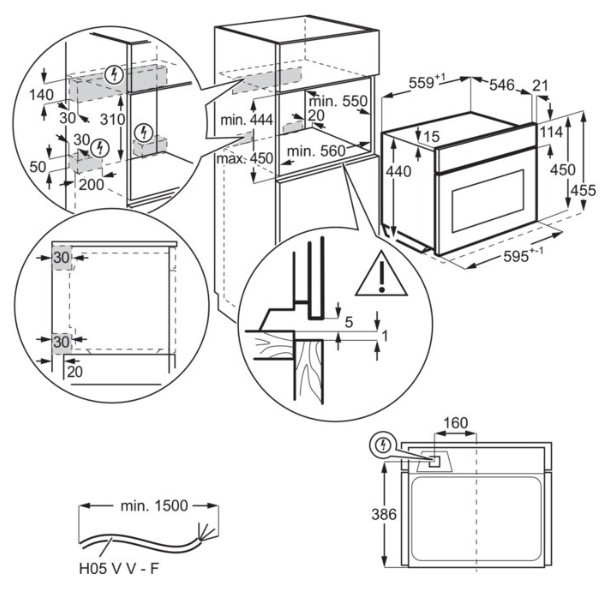 140
30
310
30
50
200
min. 444
max. 450
min. 550
20
min. 560
$559^{+1}$
546
21
15
114
440
450
455
$595^{+-1}$
30
30
20
5
1
160
386
min. 1500
H05 V V - F