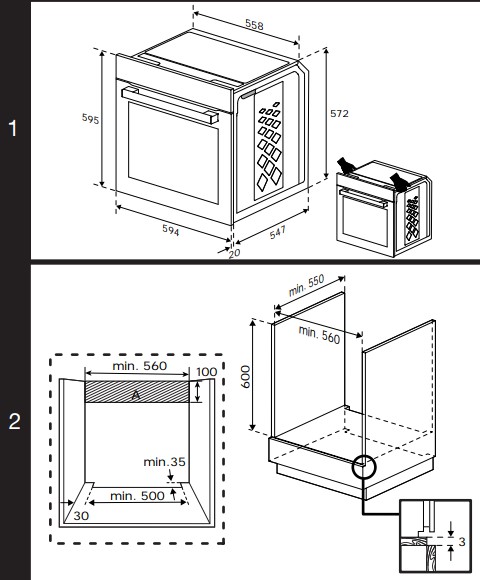 1

558

595

572

594

547

20

2

min. 550

min. 560

600

min. 560

100

A

min.35

min. 500

30

3