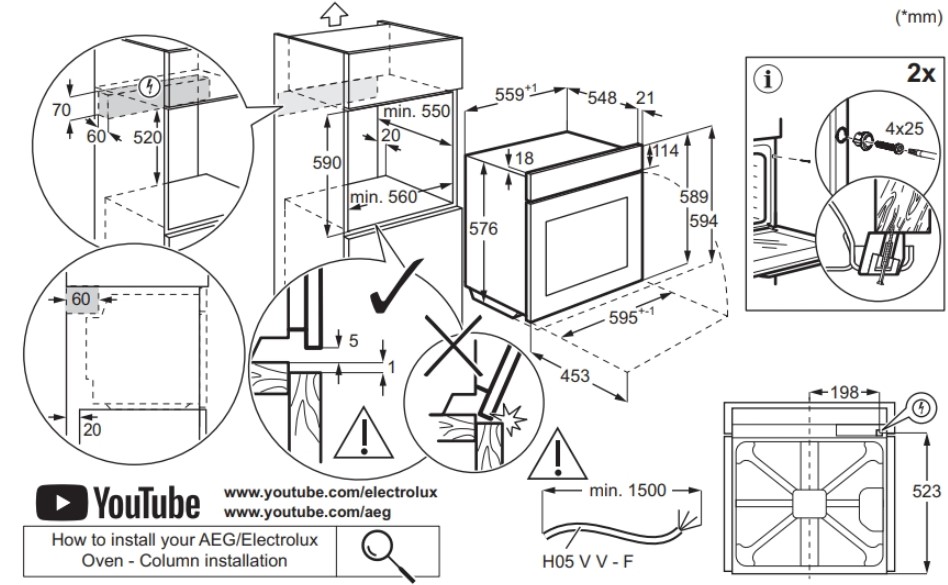 (*mm)

70
60
520
590
min. 550
20
min. 560
$559^{+1}$
548
21
18
114
576
589
594
$595^{+-1}$
453
60
20
5
1
2x
4x25
198
523
min. 1500
H05 V V - F

YouTube
www.youtube.com/electrolux
www.youtube.com/aeg
How to install your AEG/Electrolux Oven - Column installation