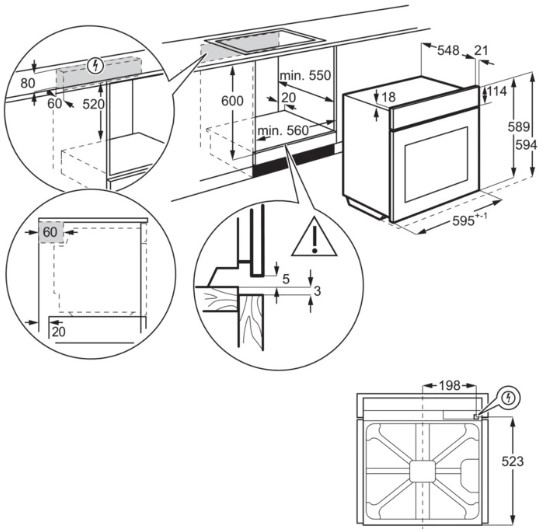 80
60
520
600
min. 550
20
min. 560
548
21
18
114
589
594
$595^{+-1}$
60
20
5
3
198
523