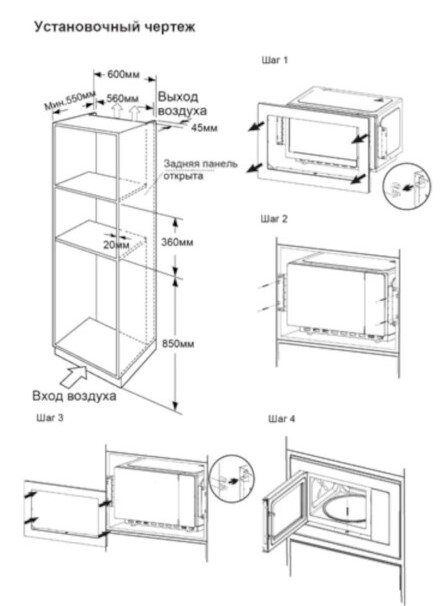 Установочный чертеж

600мм
Мин.550мм
560мм
Выход воздуха
45мм
Задняя панель открыта
20мм
360мм
850мм
Вход воздуха

Шаг 1

Шаг 2

Шаг 3

Шаг 4