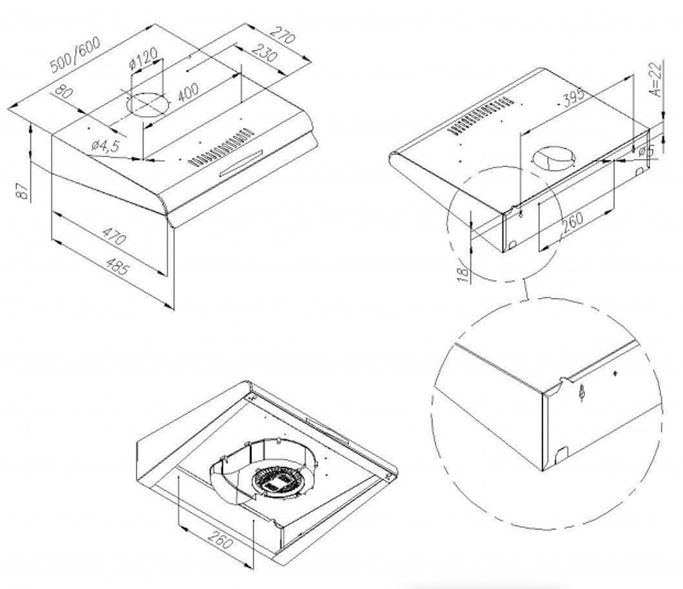 500/600
270
230
ø120
80
400
ø4,5
87
470
485
395
A=22
ø5
260
18
260